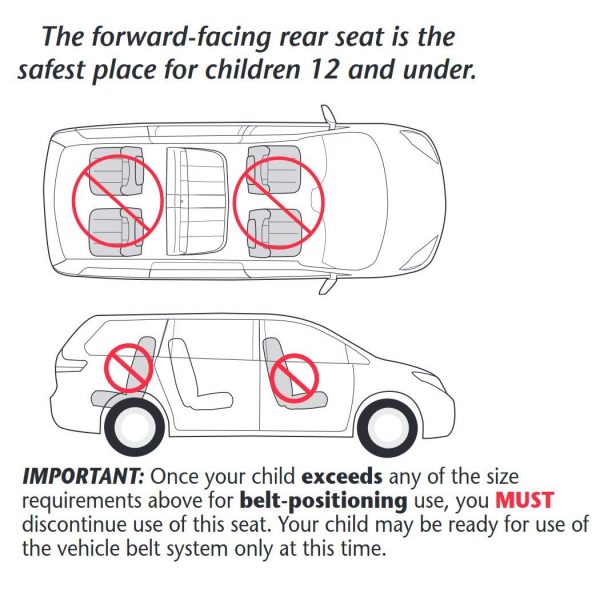 The forward-facing rear seat is the safest place for children 12 and under.

IMPORTANT: Once your child exceeds any of the size requirements above for belt-positioning use, you MUST discontinue use of this seat. Your child may be ready for use of the vehicle belt system only at this time.