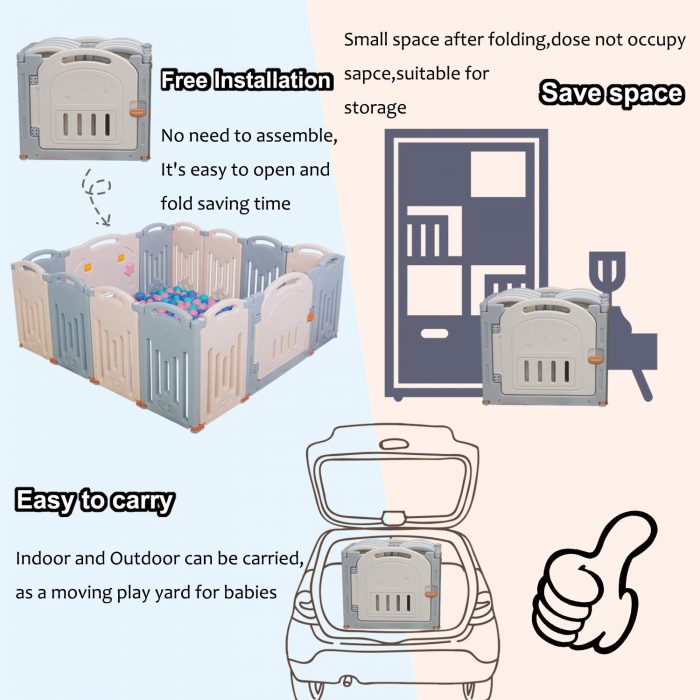 Free Installation

No need to assemble, It's easy to open and fold saving time

Small space after folding,dose not occupy sapce,suitable for storage

Save space

Easy to carry

Indoor and Outdoor can be carried, as a moving play yard for babies