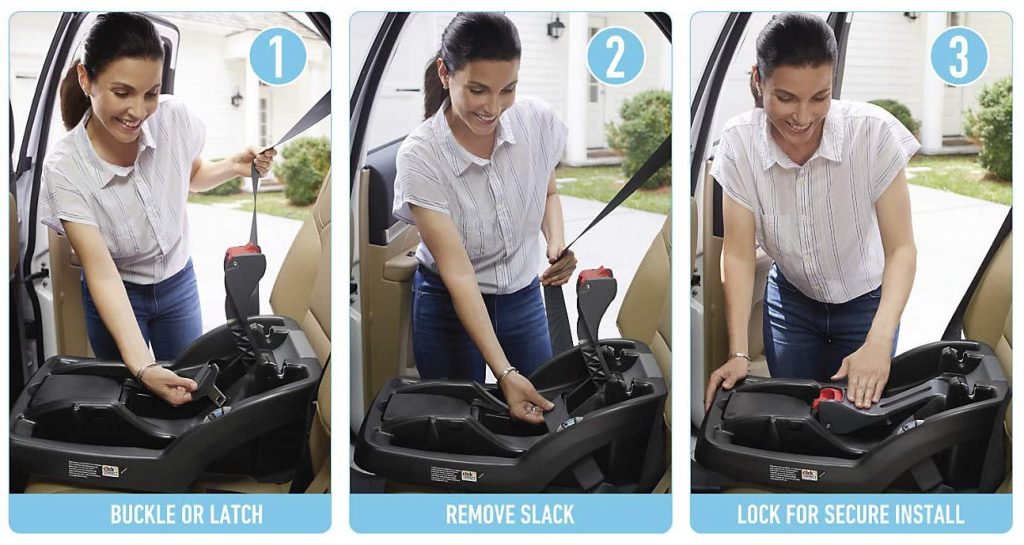 1

BUCKLE OR LATCH

2

REMOVE SLACK

3

LOCK FOR SECURE INSTALL